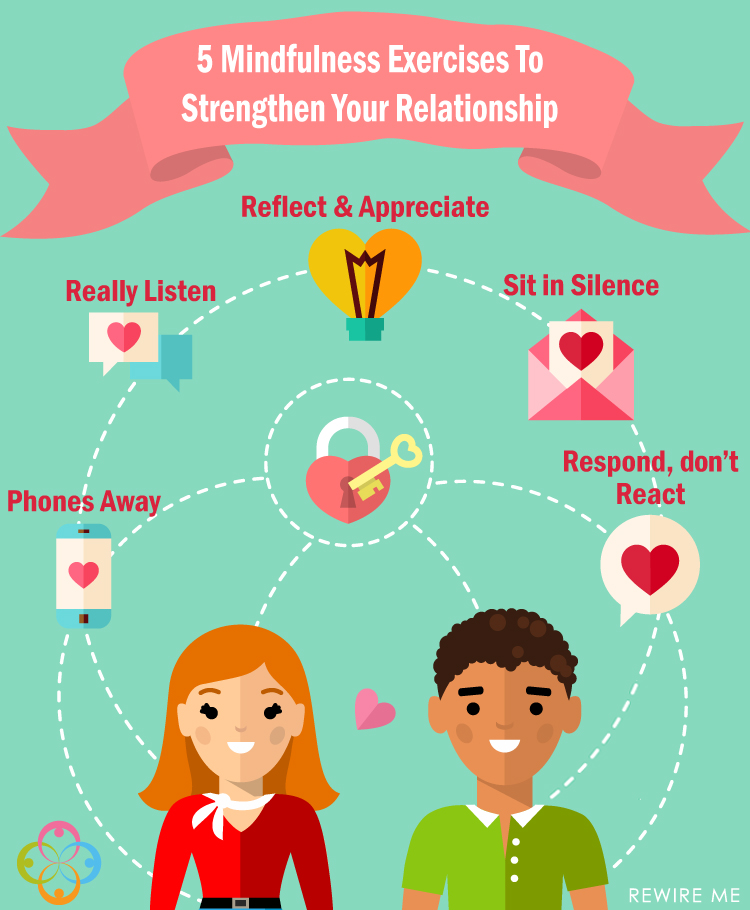 5 Mindfulness Exercises To Strengthen Your Relationship

Reflect & Appreciate

Really Listen

Sit in Silence

Phones Away

Respond, don't React

REWIRE ME